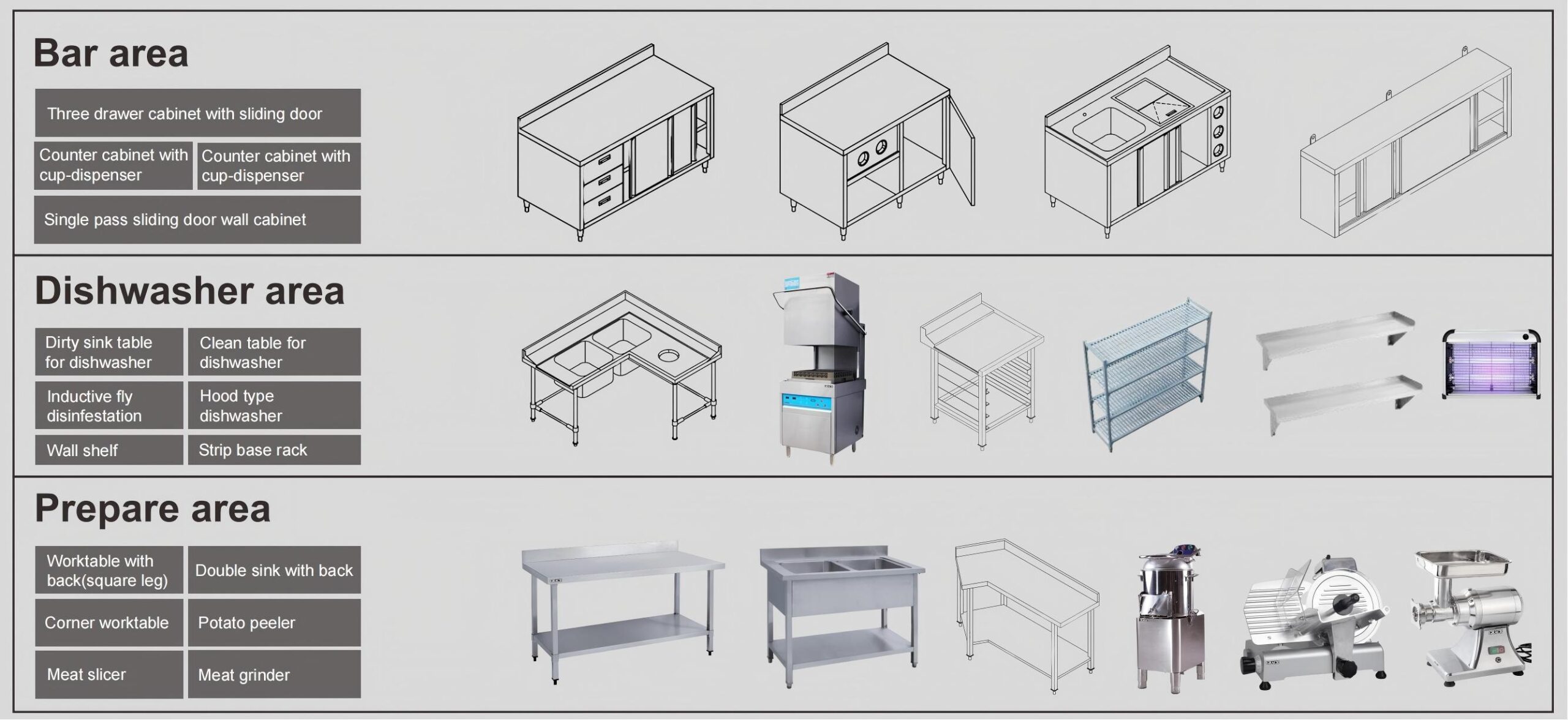 Bar area

Three drawer cabinet with sliding door

Counter cabinet with cup-dispenser

Counter cabinet with cup-dispenser

Single pass sliding door wall cabinet

Dishwasher area

Dirty sink table for dishwasher

Clean table for dishwasher

Inductive fly disinfestation

Hood type dishwasher

Wall shelf

Strip base rack

Prepare area

Worktable with back(square leg)

Double sink with back

Corner worktable

Potato peeler

Meat slicer

Meat grinder